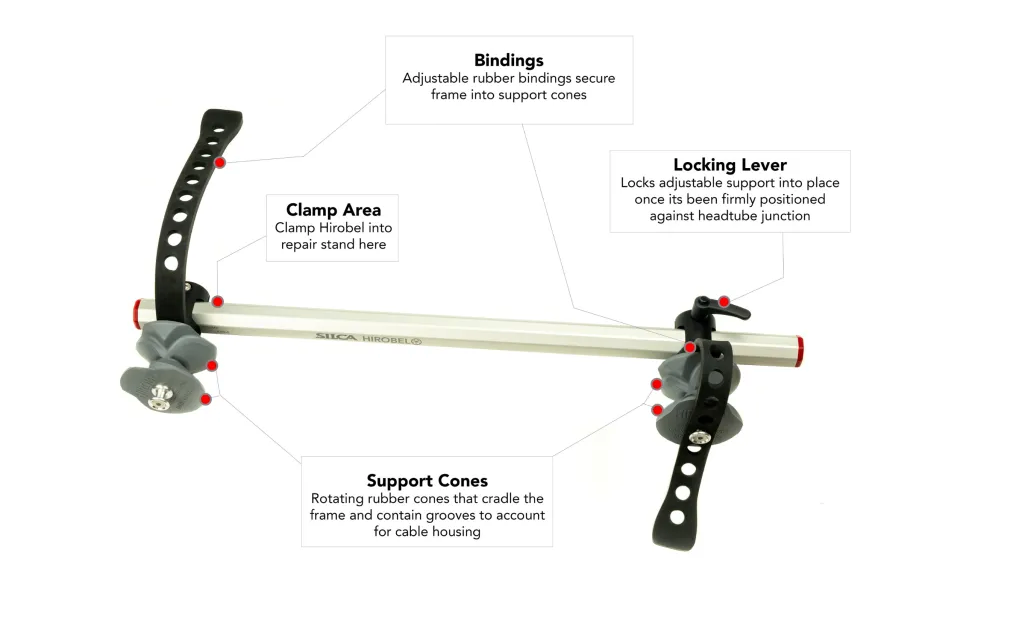 Bindings
Adjustable rubber bindings secure frame into support cones

Locking Lever
Locks adjustable support into place once its been firmly positioned against headtube junction

Clamp Area
Clamp Hirobel into repair stand here

SILCA HIROBEL

Support Cones
Rotating rubber cones that cradle the frame and contain grooves to account for cable housing