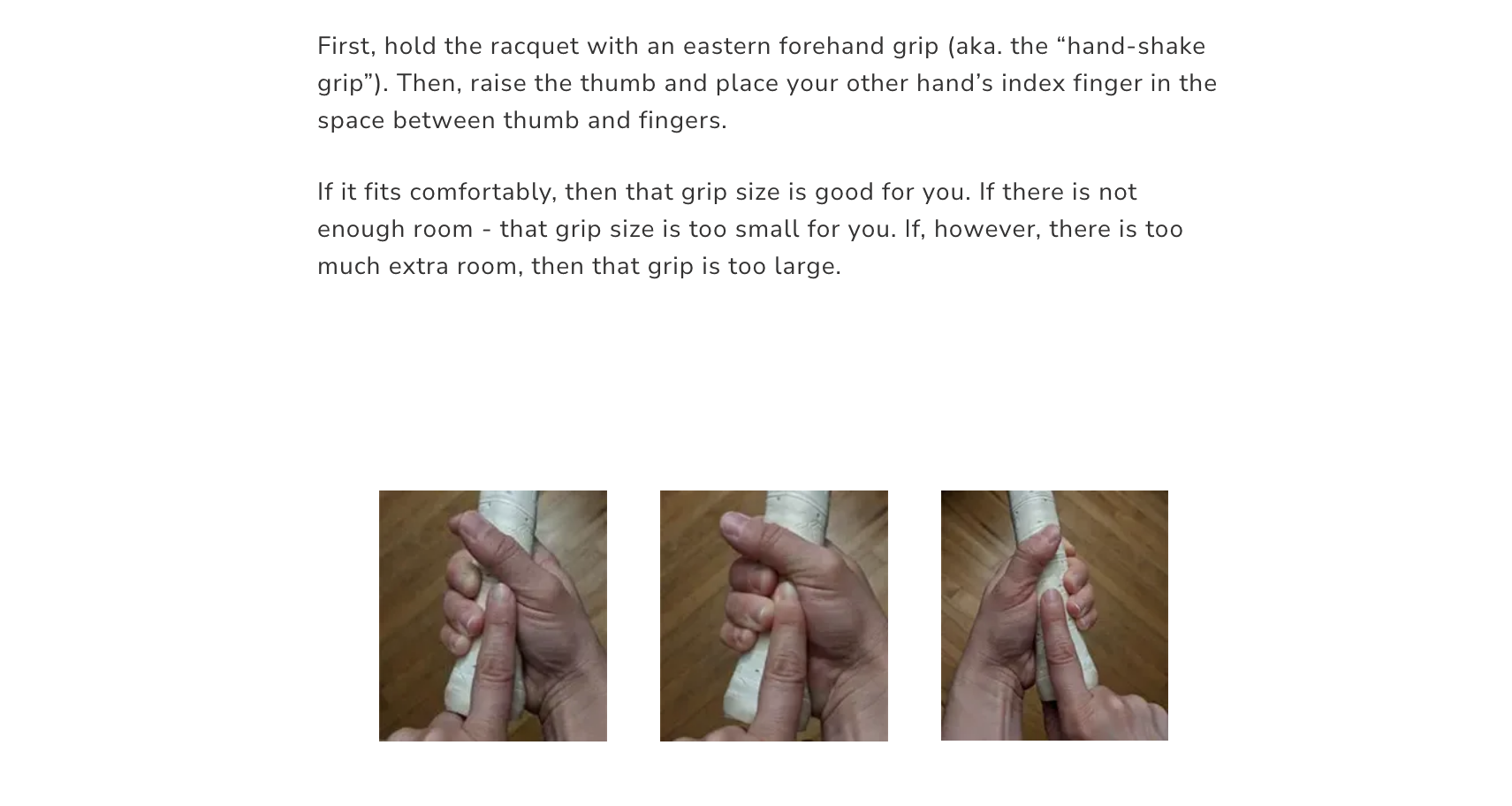 First, hold the racquet with an eastern forehand grip (aka. the “hand-shake grip”). Then, raise the thumb and place your other hand’s index finger in the space between thumb and fingers.

If it fits comfortably, then that grip size is good for you. If there is not enough room - that grip size is too small for you. If, however, there is too much extra room, then that grip is too large.