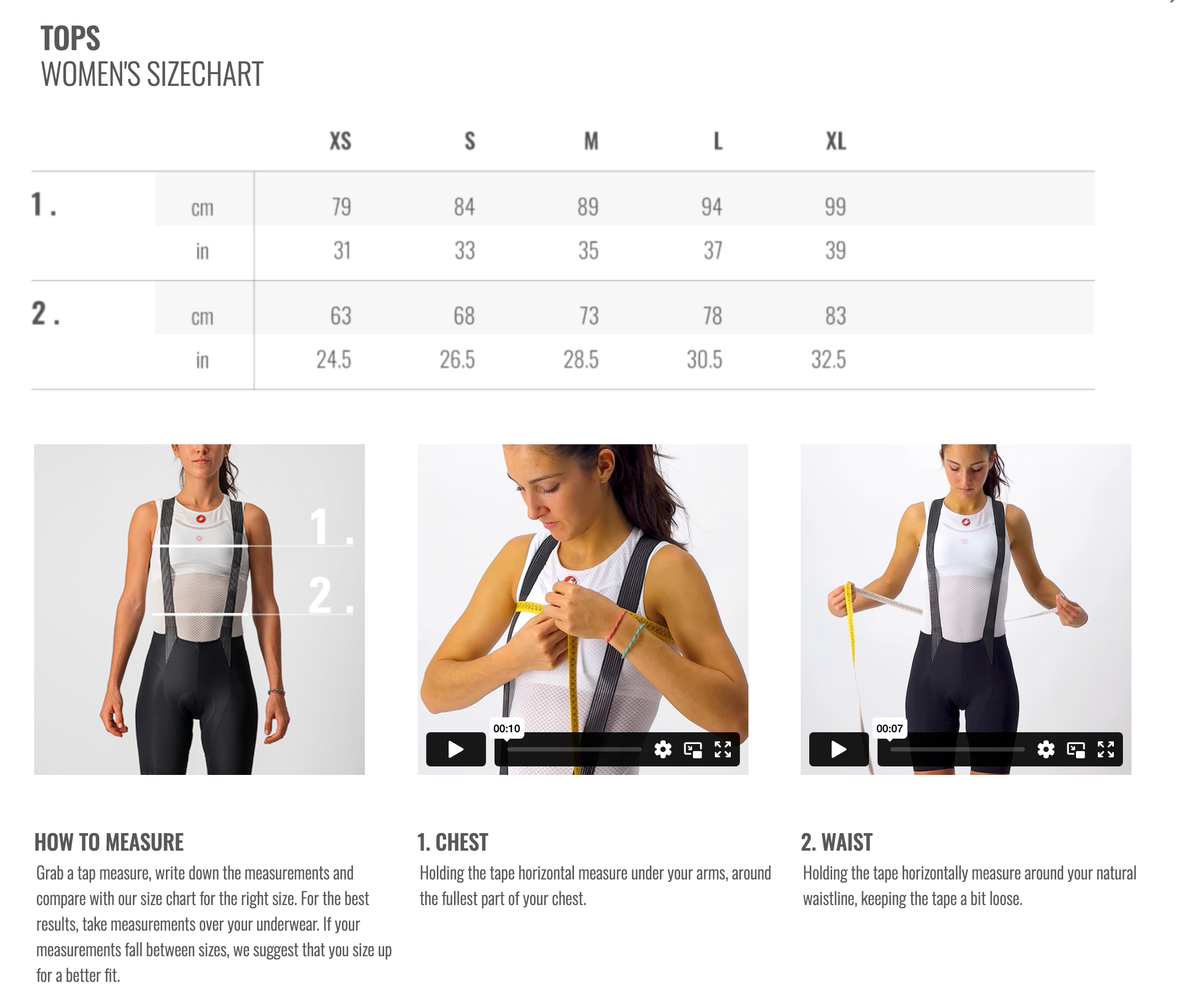 TOPS
WOMEN'S SIZECHART

| | | XS | S | M | L | XL |
|---|---|---|---|---|---|---|
| 1. | cm | 79 | 84 | 89 | 94 | 99 |
| | in | 31 | 33 | 35 | 37 | 39 |
| 2. | cm | 63 | 68 | 73 | 78 | 83 |
| | in | 24.5 | 26.5 | 28.5 | 30.5 | 32.5 |

1.
2.

00:10

00:07

HOW TO MEASURE
Grab a tap measure, write down the measurements and compare with our size chart for the right size. For the best results, take measurements over your underwear. If your measurements fall between sizes, we suggest that you size up for a better fit.

1. CHEST
Holding the tape horizontal measure under your arms, around the fullest part of your chest.

2. WAIST
Holding the tape horizontally measure around your natural waistline, keeping the tape a bit loose.